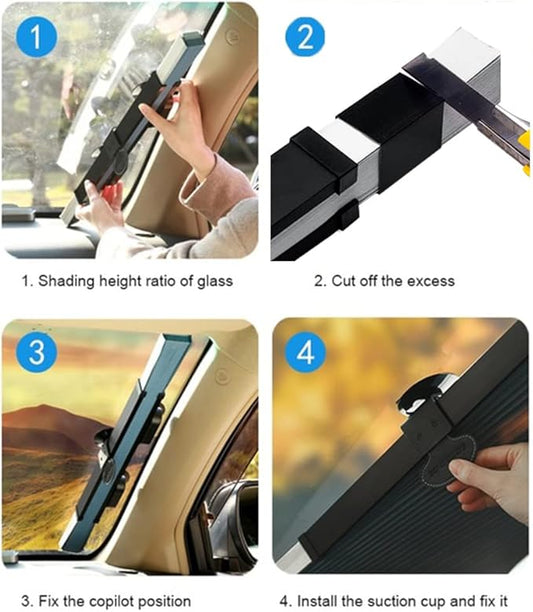 1

2

1. Shading height ratio of glass

2. Cut off the excess

3

4

3. Fix the copilot position

4. Install the suction cup and fix it